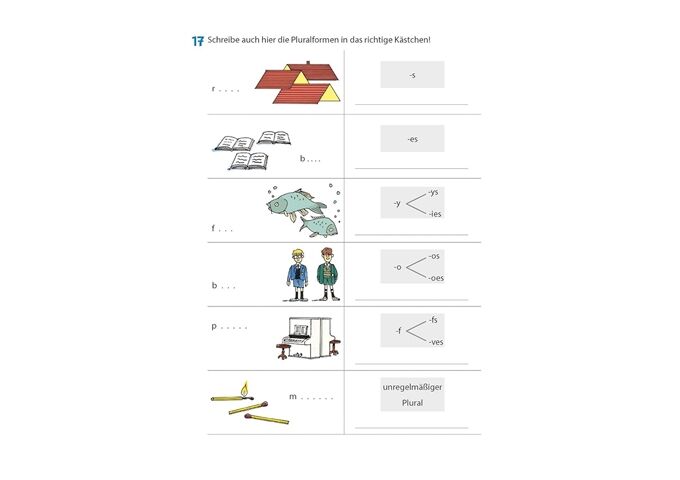 17 Schreibe auch hier die Pluralformen in das richtige Kästchen!

| | |
|---|---|
| r . . . . | -s |
| b . . . . | -es |
| f . . . | -y -ys -ies |
| b . . . | -o -os -oes |
| p . . . . . | -f -fs -ves |
| m . . . . . . | unregelmäßiger Plural |