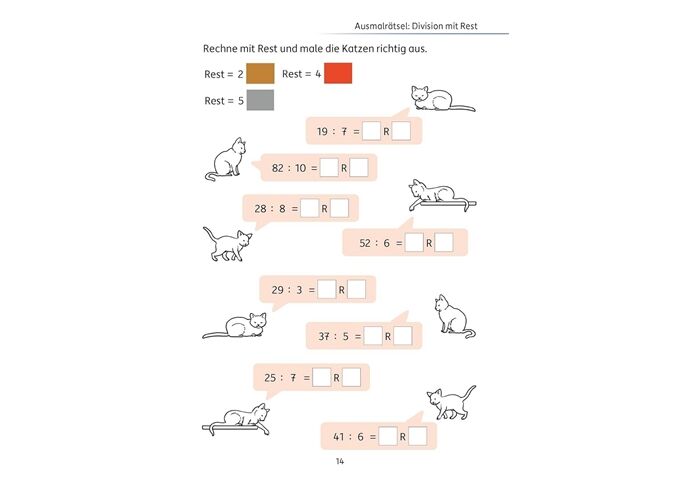 Ausmalrätsel: Division mit Rest

Rechne mit Rest und male die Katzen richtig aus.

Rest = 2 Rest = 4

Rest = 5

19 : 7 = R

82 : 10 = R

28 : 8 = R

52 : 6 = R

29 : 3 = R

37 : 5 = R

25 : 7 = R

41 : 6 = R

14