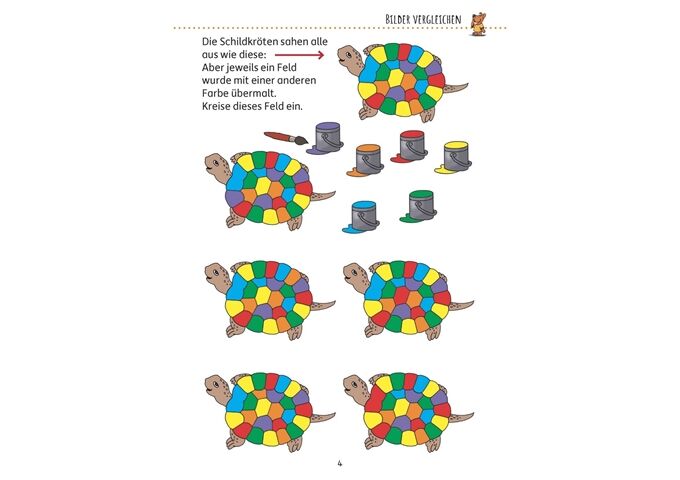 BILDER VERGLEICHEN

Die Schildkröten sahen alle aus wie diese:
Aber jeweils ein Feld wurde mit einer anderen Farbe übermalt.
Kreise dieses Feld ein.

4