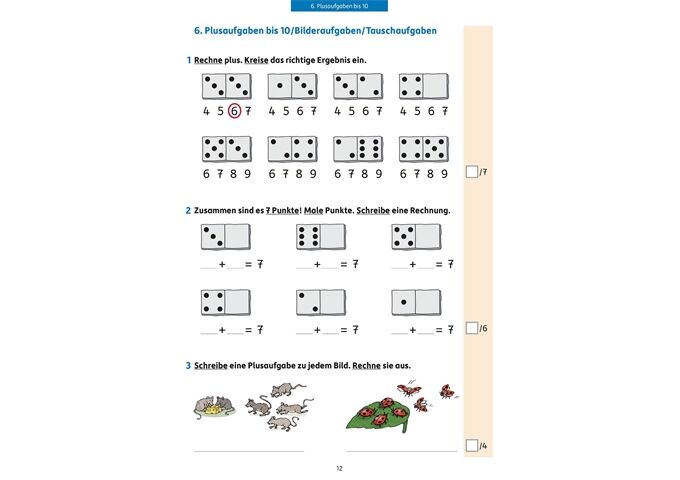 6. Plusaufgaben bis 10

6. Plusaufgaben bis 10/Bilderaufgaben/Tauschaufgaben

1 Rechne plus. Kreise das richtige Ergebnis ein.

4 5 6 7 4 5 6 7 4 5 6 7 4 5 6 7

6 7 8 9 6 7 8 9 6 7 8 9 6 7 8 9

/7

2 Zusammen sind es 7 Punkte! Male Punkte. Schreibe eine Rechnung.

___ + ___ = 7 ___ + ___ = 7 ___ + ___ = 7

___ + ___ = 7 ___ + ___ = 7 ___ + ___ = 7

/6

3 Schreibe eine Plusaufgabe zu jedem Bild. Rechne sie aus.

/4

12