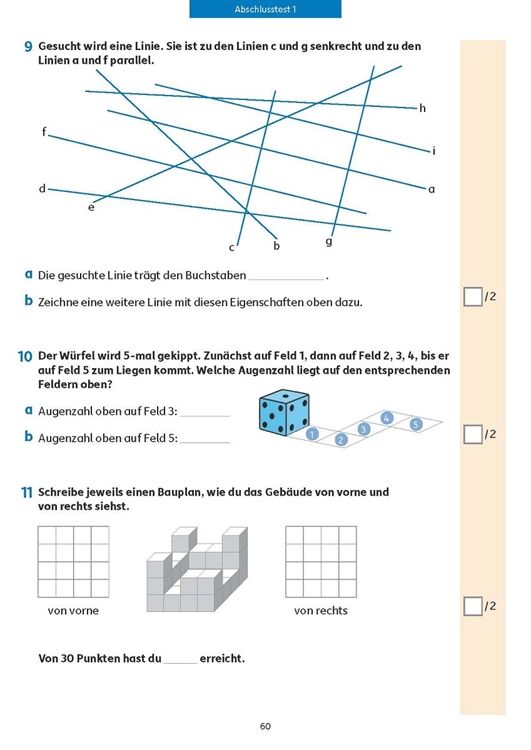 Abschlusstest 1

9 Gesucht wird eine Linie. Sie ist zu den Linien c und g senkrecht und zu den Linien a und f parallel.

h
f
i
d
a
e
c
b
g

a Die gesuchte Linie trägt den Buchstaben ____________ .

b Zeichne eine weitere Linie mit diesen Eigenschaften oben dazu.

/2

10 Der Würfel wird 5-mal gekippt. Zunächst auf Feld 1, dann auf Feld 2, 3, 4, bis er auf Feld 5 zum Liegen kommt. Welche Augenzahl liegt auf den entsprechenden Feldern oben?

a Augenzahl oben auf Feld 3: ________

b Augenzahl oben auf Feld 5: ________

1 2 3 4 5

/2

11 Schreibe jeweils einen Bauplan, wie du das Gebäude von vorne und von rechts siehst.

von vorne

von rechts

/2

Von 30 Punkten hast du ______ erreicht.

60