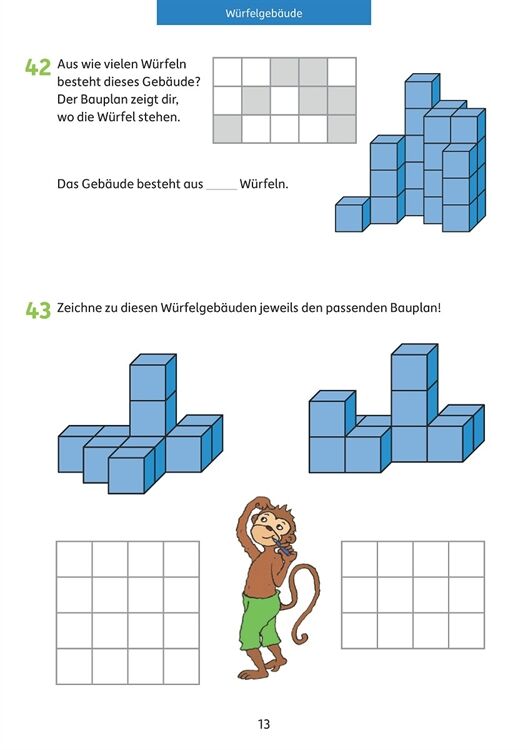 Würfelgebäude

42 Aus wie vielen Würfeln besteht dieses Gebäude? Der Bauplan zeigt dir, wo die Würfel stehen.

Das Gebäude besteht aus _____ Würfeln.

43 Zeichne zu diesen Würfelgebäuden jeweils den passenden Bauplan!

13