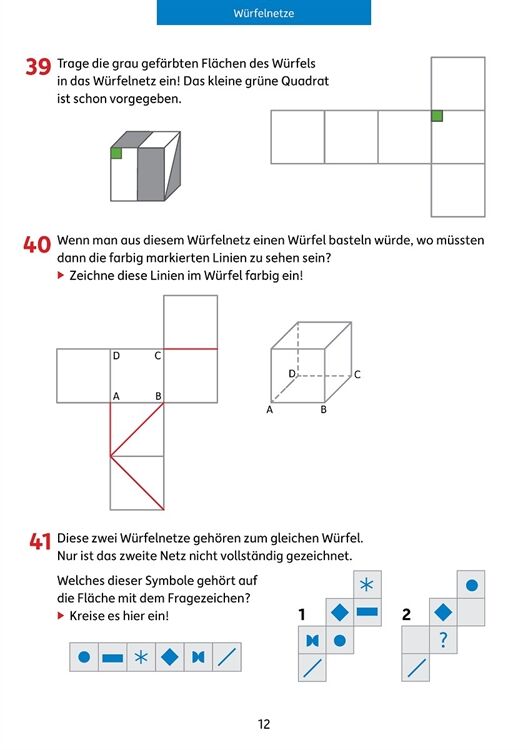 Würfelnetze

39 Trage die grau gefärbten Flächen des Würfels in das Würfelnetz ein! Das kleine grüne Quadrat ist schon vorgegeben.

40 Wenn man aus diesem Würfelnetz einen Würfel basteln würde, wo müssten dann die farbig markierten Linien zu sehen sein?
▶ Zeichne diese Linien im Würfel farbig ein!

D C
A B

D C
A B

41 Diese zwei Würfelnetze gehören zum gleichen Würfel. Nur ist das zweite Netz nicht vollständig gezeichnet.

Welches dieser Symbole gehört auf die Fläche mit dem Fragezeichen?
▶ Kreise es hier ein!

1

2

?

12